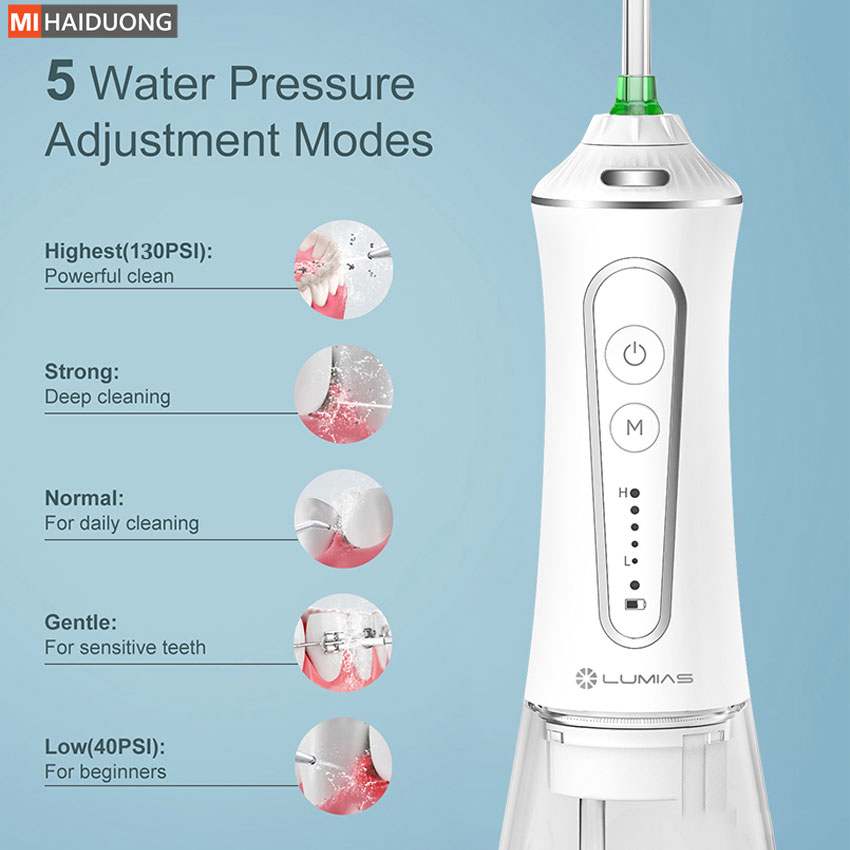 MI HAIDUONG

5 Water Pressure Adjustment Modes

Highest(130PSI):
Powerful clean

Strong:
Deep cleaning

Normal:
For daily cleaning

Gentle:
For sensitive teeth

Low(40PSI):
For beginners

M

H

L

LUMIAS