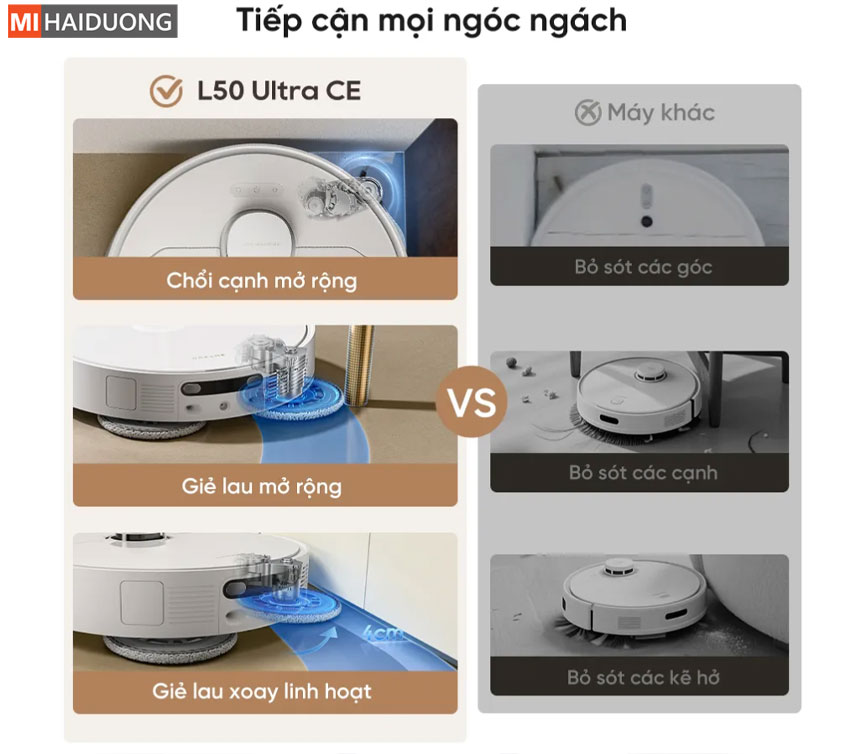 MI HAIDUONG

Tiếp cận mọi ngóc ngách

L50 Ultra CE

Chổi cạnh mở rộng

Giẻ lau mở rộng

4cm

Giẻ lau xoay linh hoạt

VS

Máy khác

Bỏ sót các góc

Bỏ sót các cạnh

Bỏ sót các kẽ hở