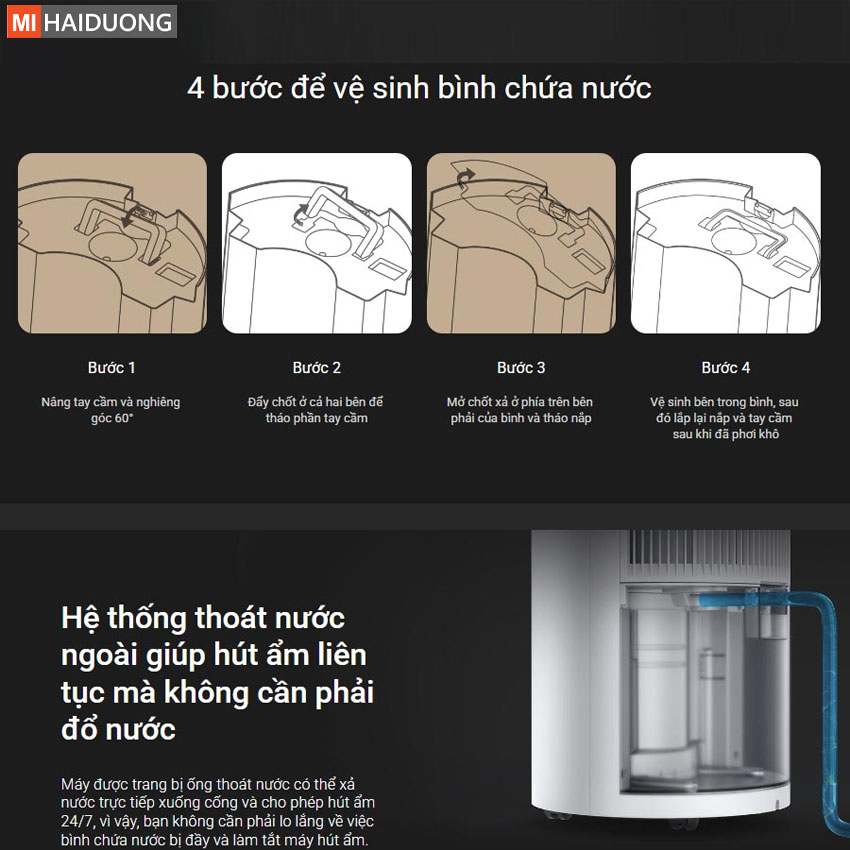 MI HAIDUONG

4 bước để vệ sinh bình chứa nước

Bước 1

Nâng tay cầm và nghiêng góc 60°

Bước 2

Đẩy chốt ở cả hai bên để tháo phần tay cầm

Bước 3

Mở chốt xả ở phía trên bên phải của bình và tháo nắp

Bước 4

Vệ sinh bên trong bình, sau đó lắp lại nắp và tay cầm sau khi đã phơi khô

Hệ thống thoát nước ngoài giúp hút ẩm liên tục mà không cần phải đổ nước

Máy được trang bị ống thoát nước có thể xả nước trực tiếp xuống cống và cho phép hút ẩm 24/7, vì vậy, bạn không cần phải lo lắng về việc bình chứa nước bị đầy và làm tắt máy hút ẩm.