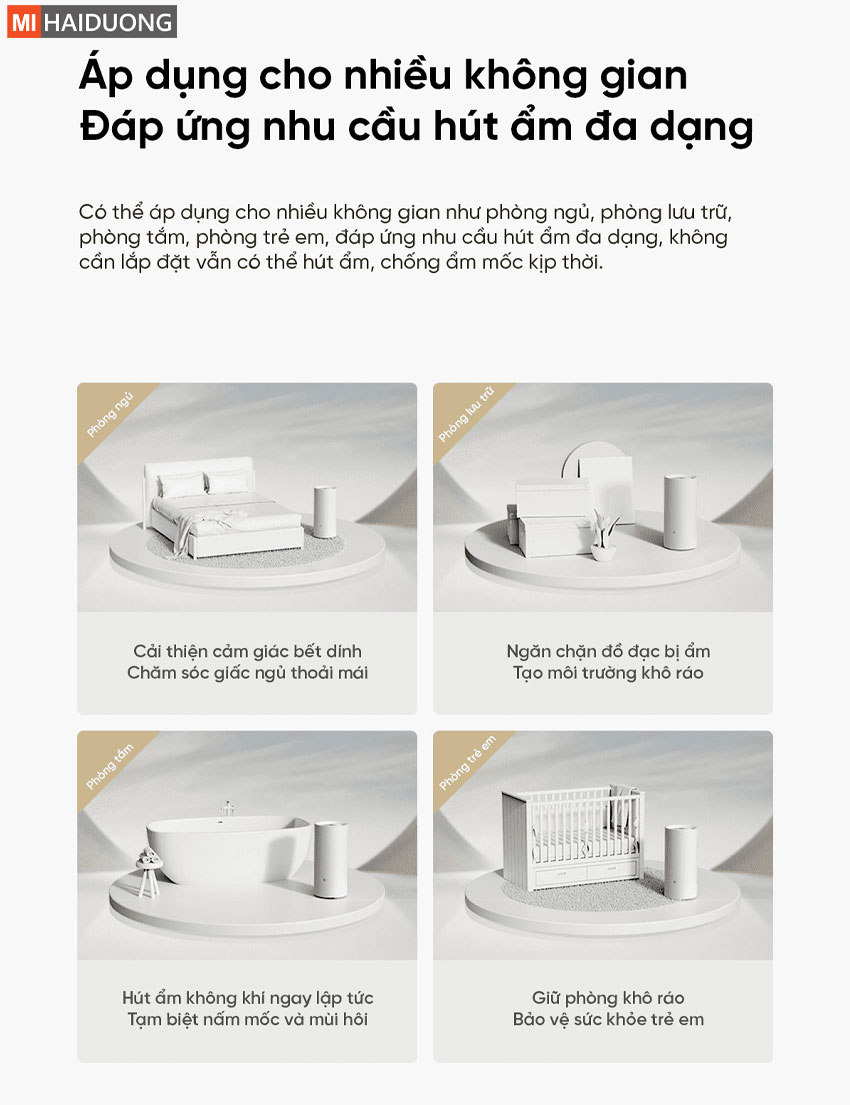 MI HAIDUONG

Áp dụng cho nhiều không gian
Đáp ứng nhu cầu hút ẩm đa dạng

Có thể áp dụng cho nhiều không gian như phòng ngủ, phòng lưu trữ, phòng tắm, phòng trẻ em, đáp ứng nhu cầu hút ẩm đa dạng, không cần lắp đặt vẫn có thể hút ẩm, chống ẩm mốc kịp thời.

Phòng ngủ

Cải thiện cảm giác bết dính
Chăm sóc giấc ngủ thoải mái

Phòng lưu trữ

Ngăn chặn đồ đạc bị ẩm
Tạo môi trường khô ráo

Phòng tắm

Hút ẩm không khí ngay lập tức
Tạm biệt nấm mốc và mùi hôi

Phòng trẻ em

Giữ phòng khô ráo
Bảo vệ sức khỏe trẻ em